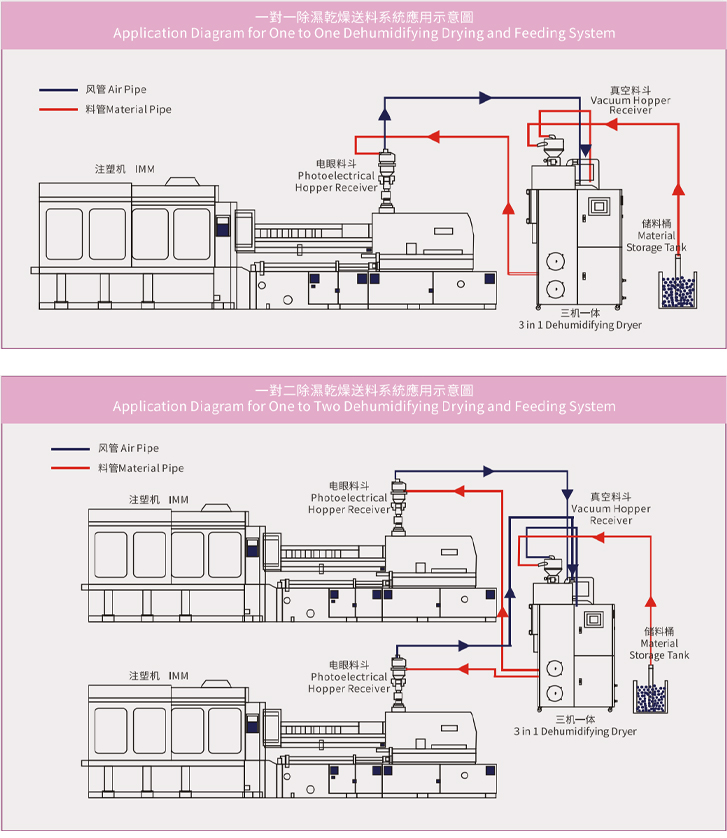 一對一除濕乾燥送料系統應用示意圖
Application Diagram for One to One Dehumidifying Drying and Feeding System

风管 Air Pipe
料管Material Pipe

注塑机 IMM

电眼料斗
Photoelectrical
Hopper Receiver

真空料斗
Vacuum Hopper
Receiver

储料桶
Material
Storage Tank

三机一体
3 in 1 Dehumidifying Dryer

一對二除濕乾燥送料系統應用示意圖
Application Diagram for One to Two Dehumidifying Drying and Feeding System

风管 Air Pipe
料管Material Pipe

注塑机 IMM

电眼料斗
Photoelectrical
Hopper Receiver

真空料斗
Vacuum Hopper
Receiver

储料桶
Material
Storage Tank

注塑机 IMM

电眼料斗
Photoelectrical
Hopper Receiver

三机一体
3 in 1 Dehumidifying Dryer